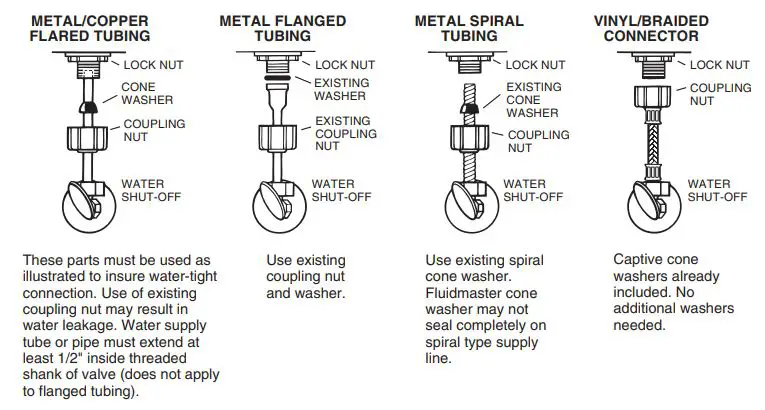 METAL/COPPER FLARED TUBING

LOCK NUT

CONE WASHER

COUPLING NUT

WATER SHUT-OFF

These parts must be used as illustrated to insure water-tight connection. Use of existing coupling nut may result in water leakage. Water supply tube or pipe must extend at least 1/2" inside threaded shank of valve (does not apply to flanged tubing).

METAL FLANGED TUBING

LOCK NUT

EXISTING WASHER

EXISTING COUPLING NUT

WATER SHUT-OFF

Use existing coupling nut and washer.

METAL SPIRAL TUBING

LOCK NUT

EXISTING CONE WASHER

COUPLING NUT

WATER SHUT-OFF

Use existing spiral cone washer. Fluidmaster cone washer may not seal completely on spiral type supply line.

VINYL/BRAIDED CONNECTOR

LOCK NUT

COUPLING NUT

WATER SHUT-OFF

Captive cone washers already included. No additional washers needed.