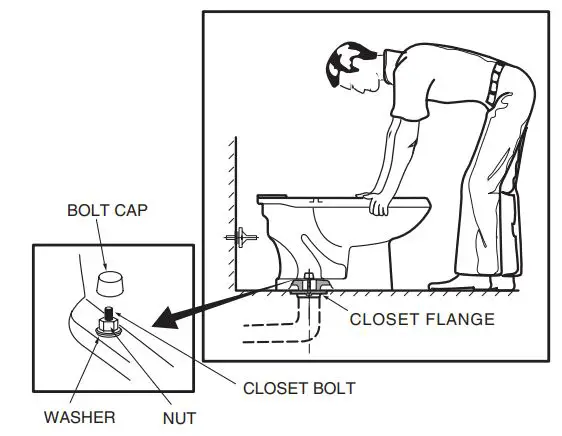 BOLT CAP

CLOSET FLANGE

CLOSET BOLT

WASHER

NUT