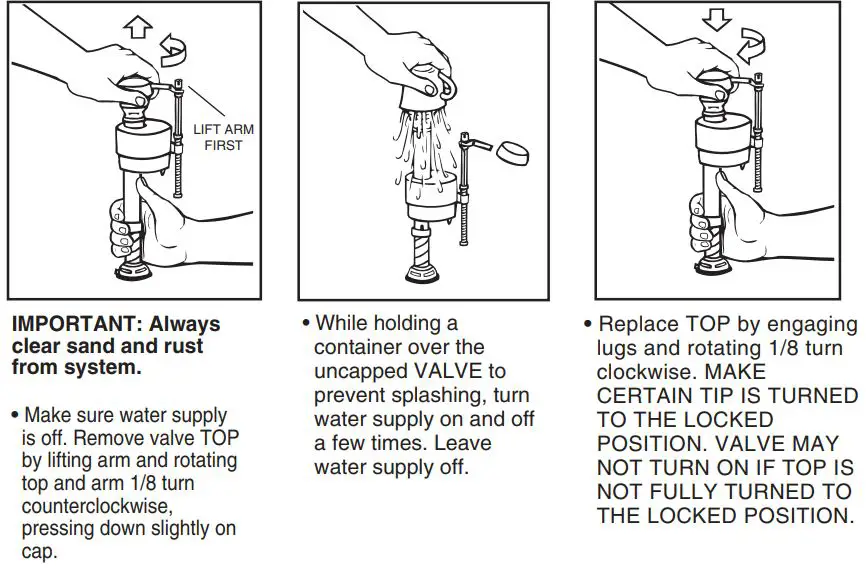 LIFT ARM FIRST

IMPORTANT: Always clear sand and rust from system.

• Make sure water supply is off. Remove valve TOP by lifting arm and rotating top and arm 1/8 turn counterclockwise, pressing down slightly on cap.

• While holding a container over the uncapped VALVE to prevent splashing, turn water supply on and off a few times. Leave water supply off.

• Replace TOP by engaging lugs and rotating 1/8 turn clockwise. MAKE CERTAIN TIP IS TURNED TO THE LOCKED POSITION. VALVE MAY NOT TURN ON IF TOP IS NOT FULLY TURNED TO THE LOCKED POSITION.