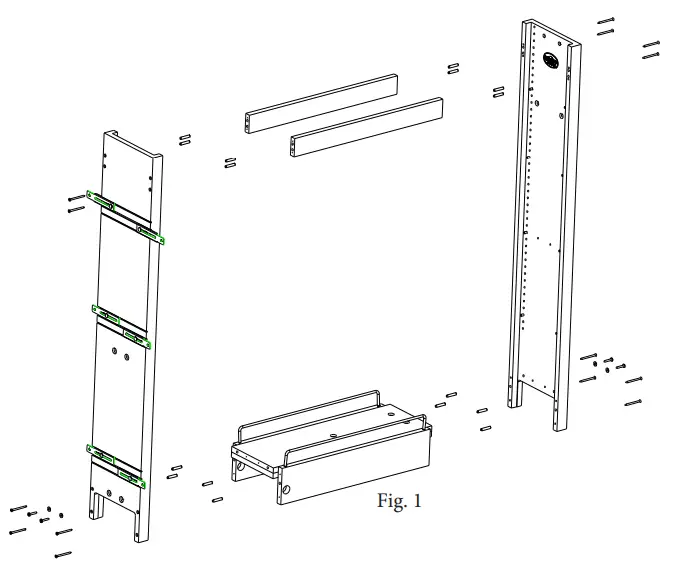 Fig. 1