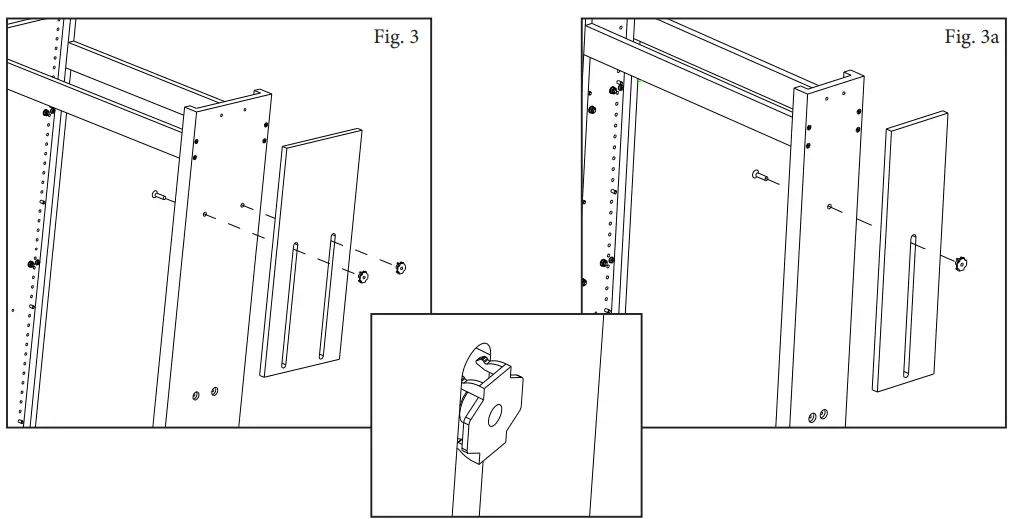 Fig. 3

Fig. 3a