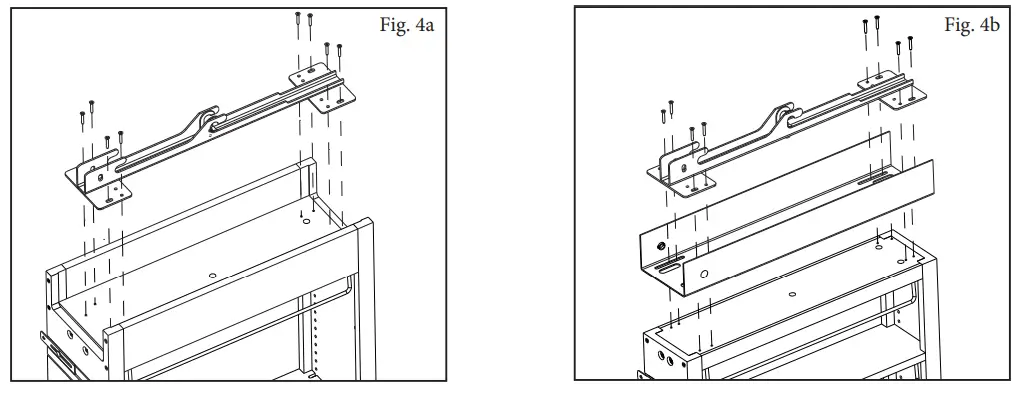 Fig. 4a

Fig. 4b