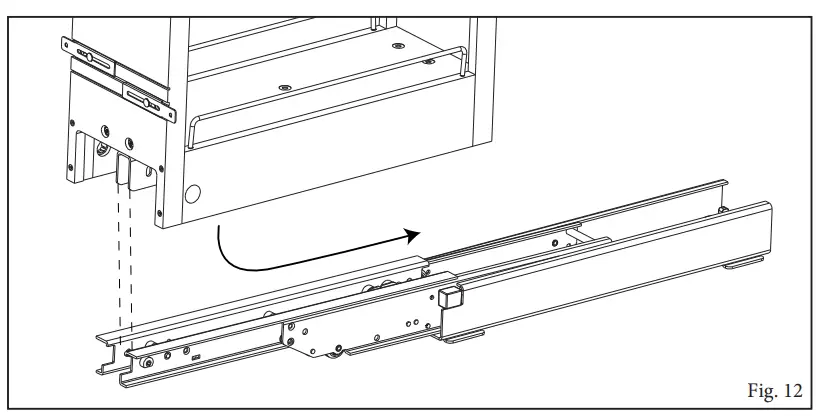 Fig. 12