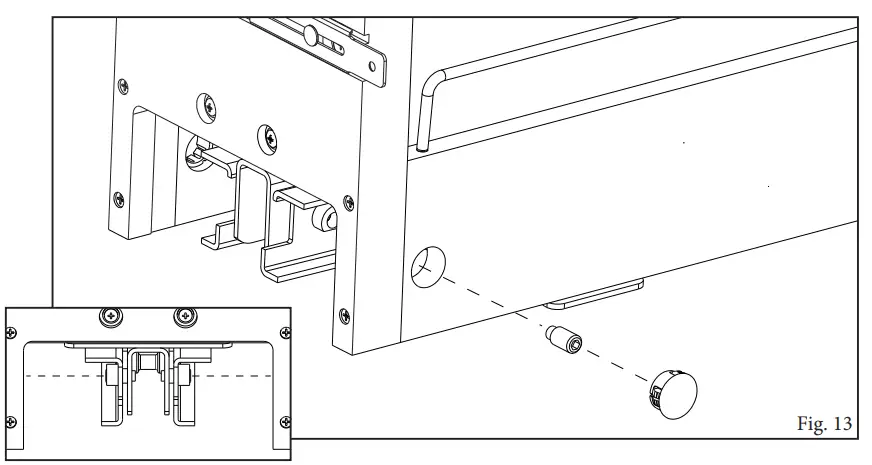 Fig. 13