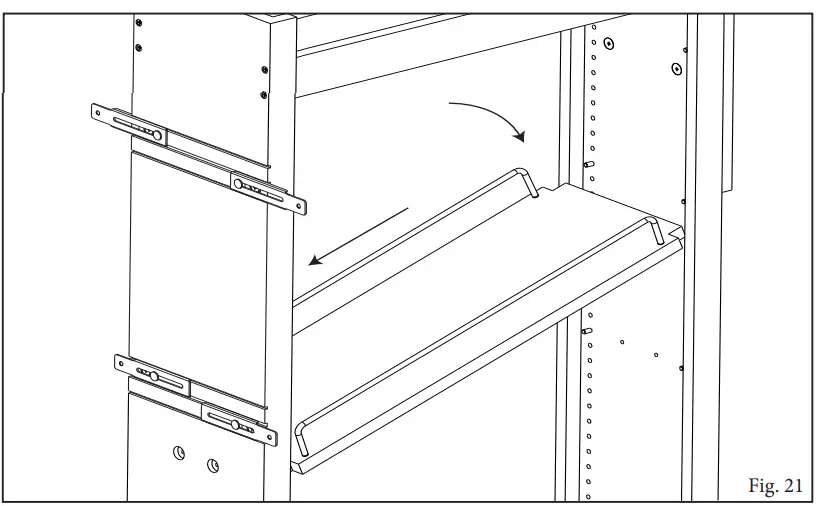 Fig. 21