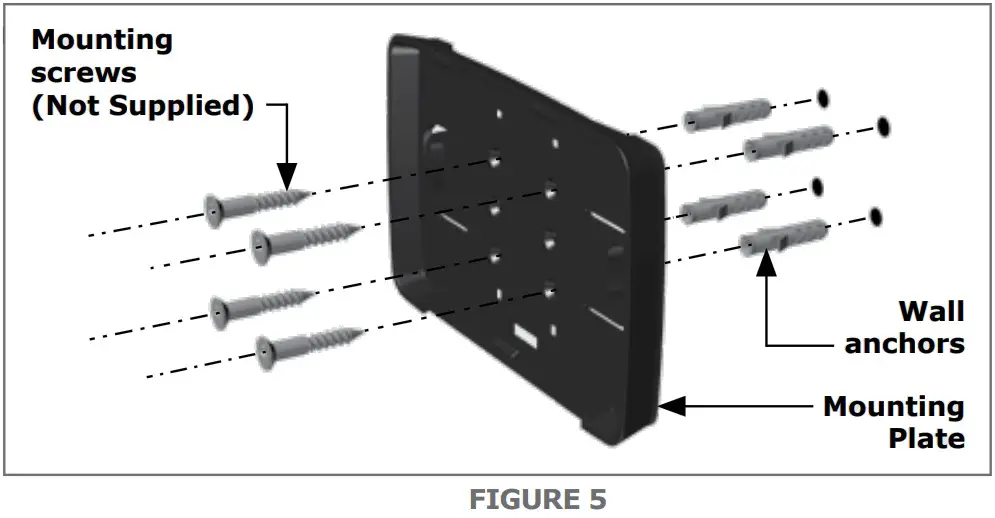 Mounting screws (Not Supplied)

Wall anchors

Mounting Plate

FIGURE 5