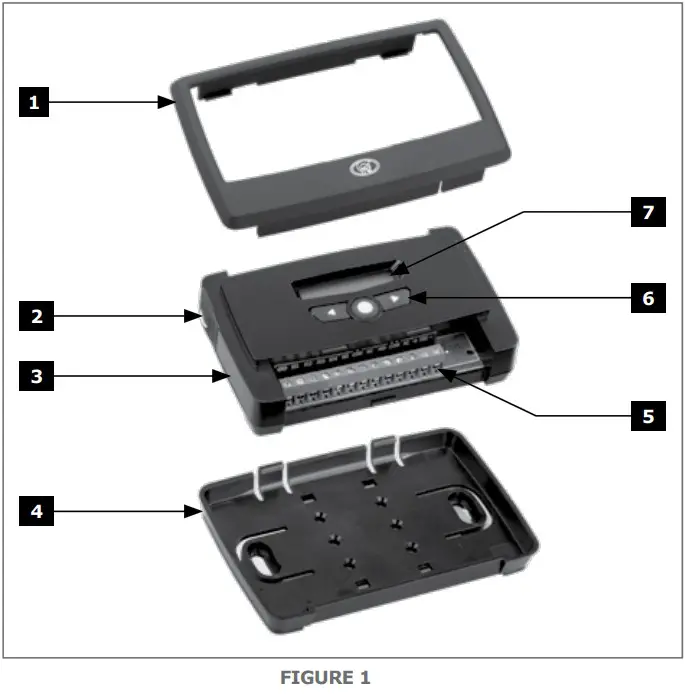 1

7

6

2

3

5

4

FIGURE 1