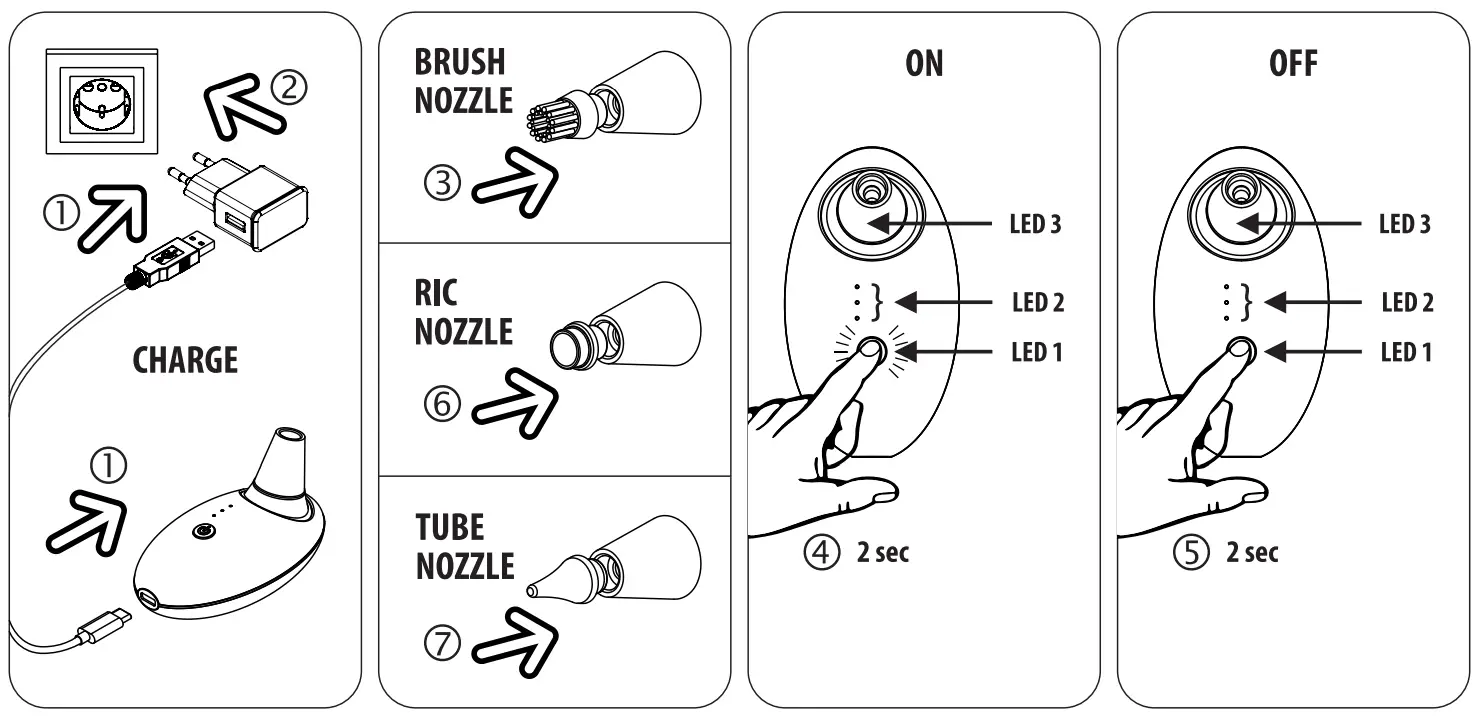 ②
①
CHARGE
①

BRUSH NOZZLE
③

RIC NOZZLE
⑥

TUBE NOZZLE
⑦

ON
LED 3
LED 2
LED 1
④ 2 sec

OFF
LED 3
LED 2
LED 1
⑤ 2 sec