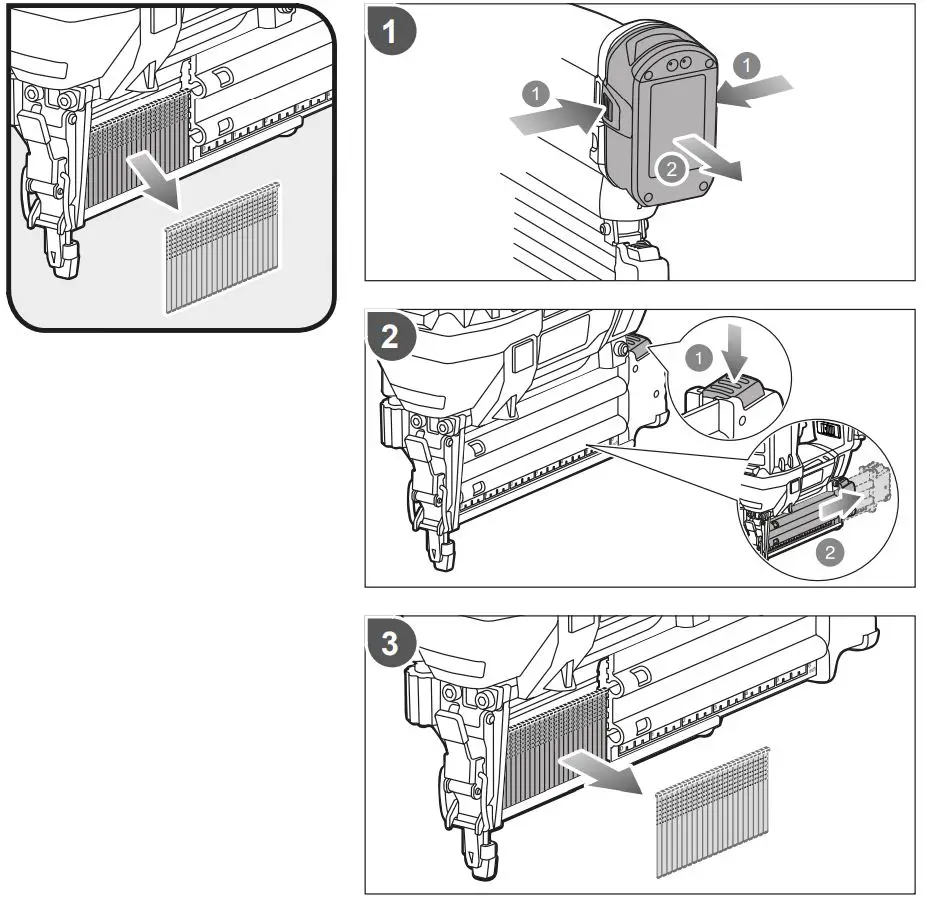 1
1
1
2
2
1
2
3