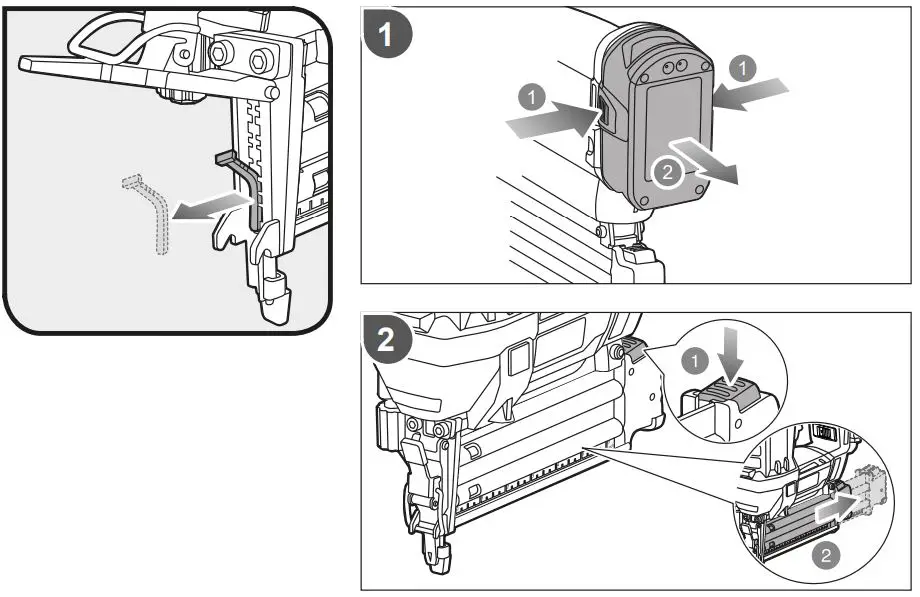 1
1
1
2
2
1
2