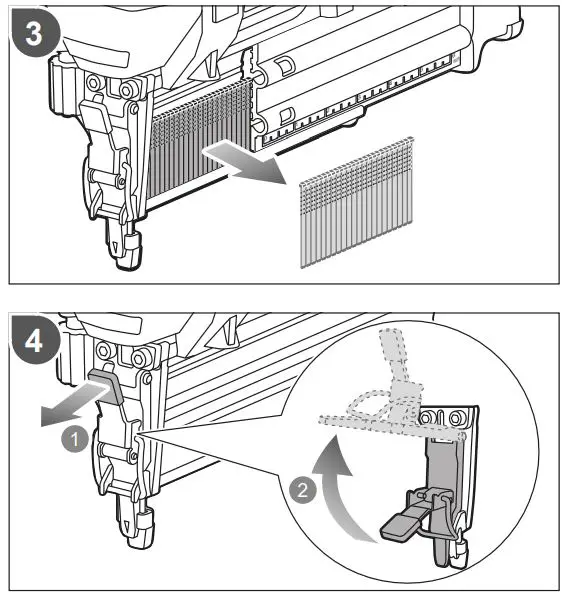 3

4

1

2