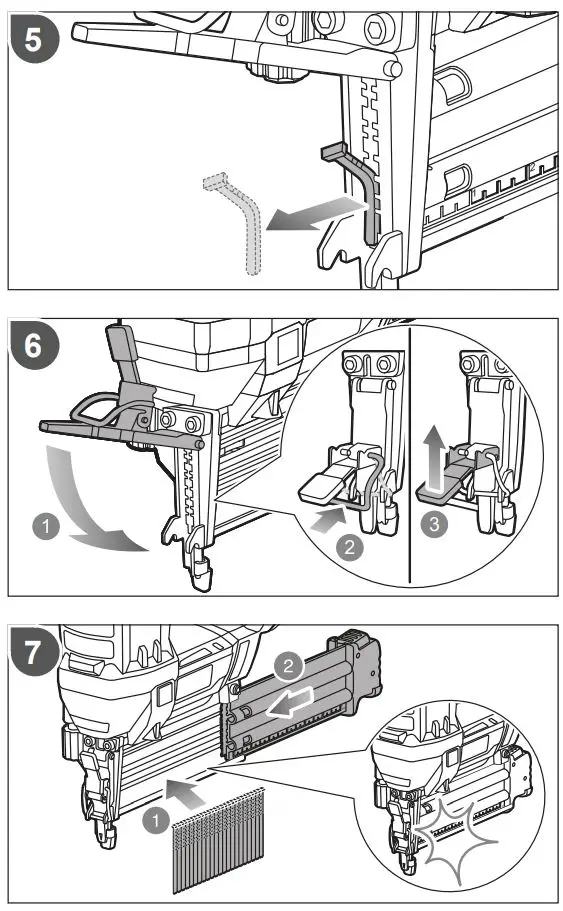 5

6

1

2

3

7

2

1