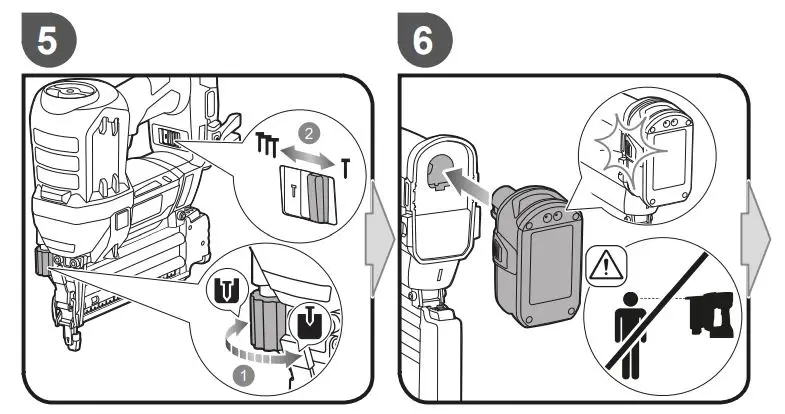 5

2

1

6