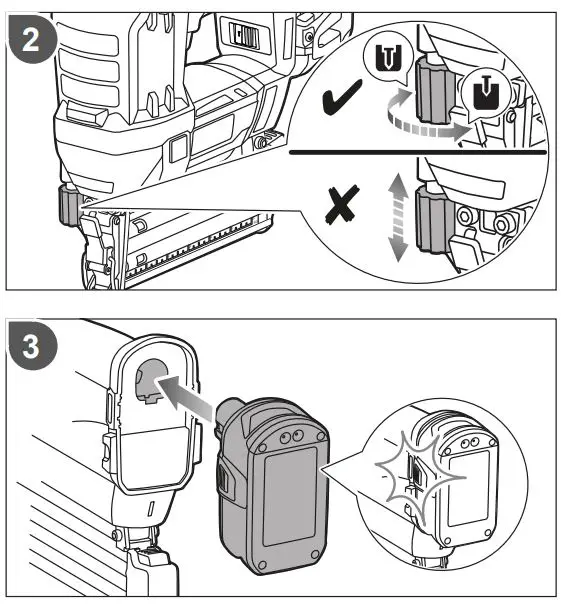 2

3