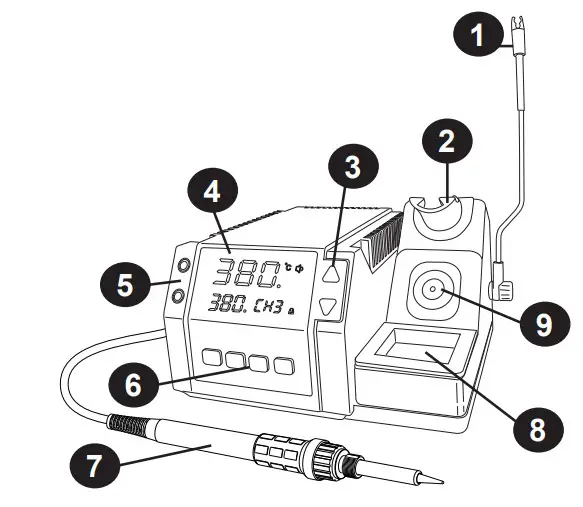 1
2
3
4
380. °C
380. CH3
5
6
7
8
9