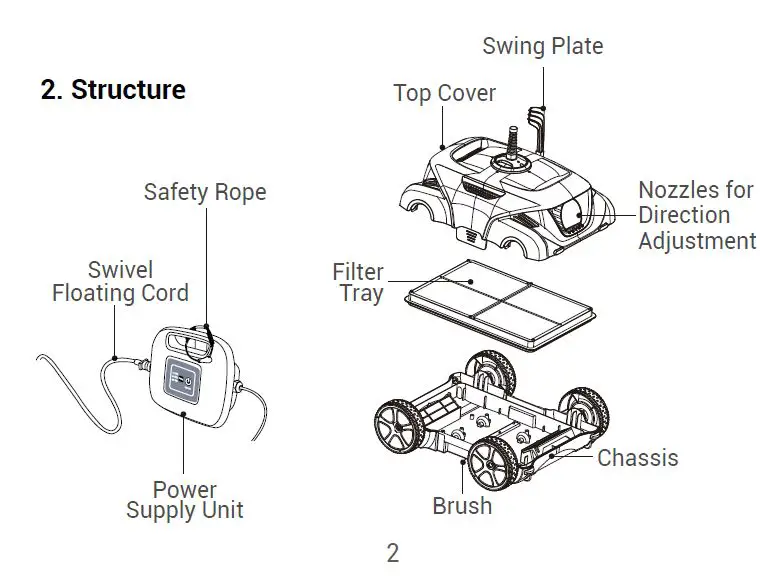 2. Structure

Safety Rope

Swivel Floating Cord

Power Supply Unit

Swing Plate

Top Cover

Nozzles for Direction Adjustment

Filter Tray

Chassis

Brush

2