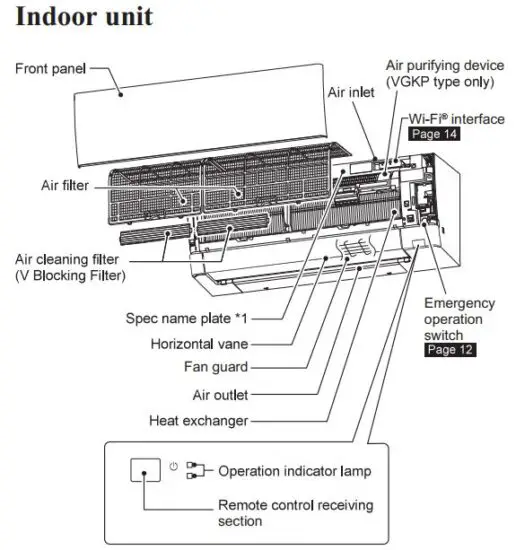 Indoor unit

Front panel

Air purifying device (VGKP type only)

Air inlet

Wi-Fi® interface
Page 14

Air filter

Air cleaning filter (V Blocking Filter)

Emergency operation switch
Page 12

Spec name plate *1

Horizontal vane

Fan guard

Air outlet

Heat exchanger

Operation indicator lamp

Remote control receiving section