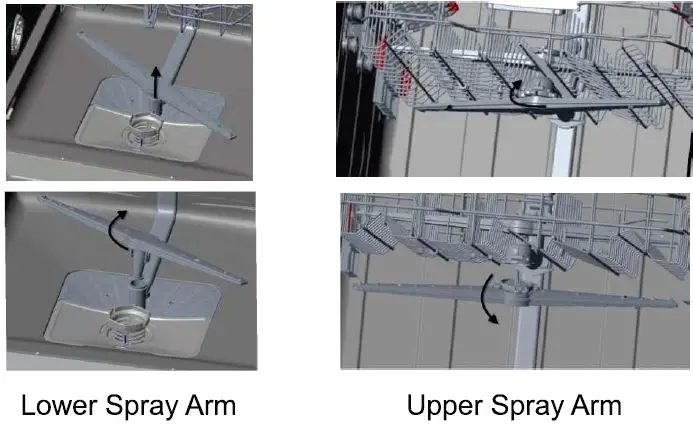 Lower Spray Arm

Upper Spray Arm