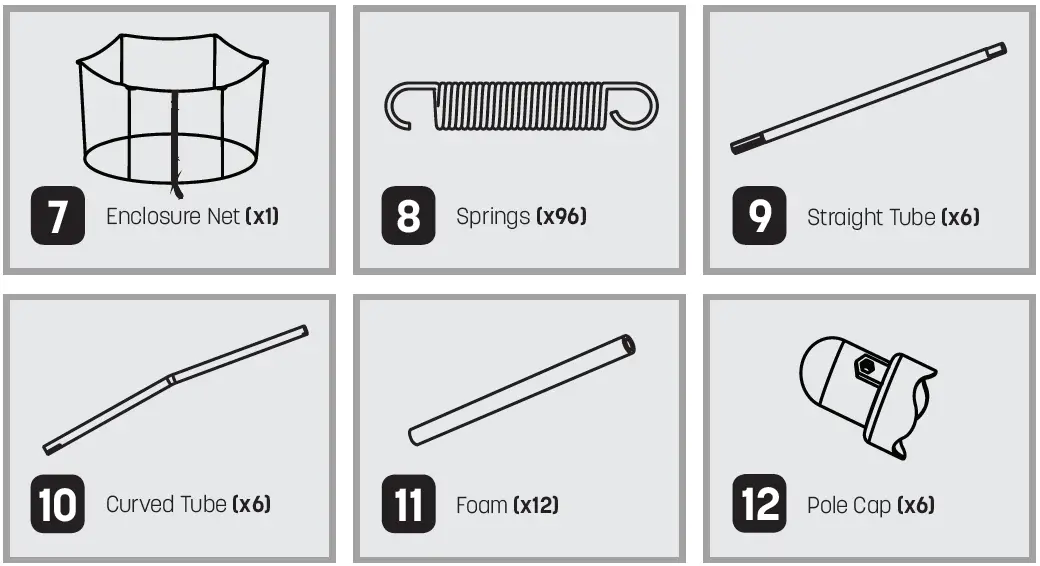 7 Enclosure Net (x1)

8 Springs (x96)

9 Straight Tube (x6)

10 Curved Tube (x6)

11 Foam (x12)

12 Pole Cap (x6)