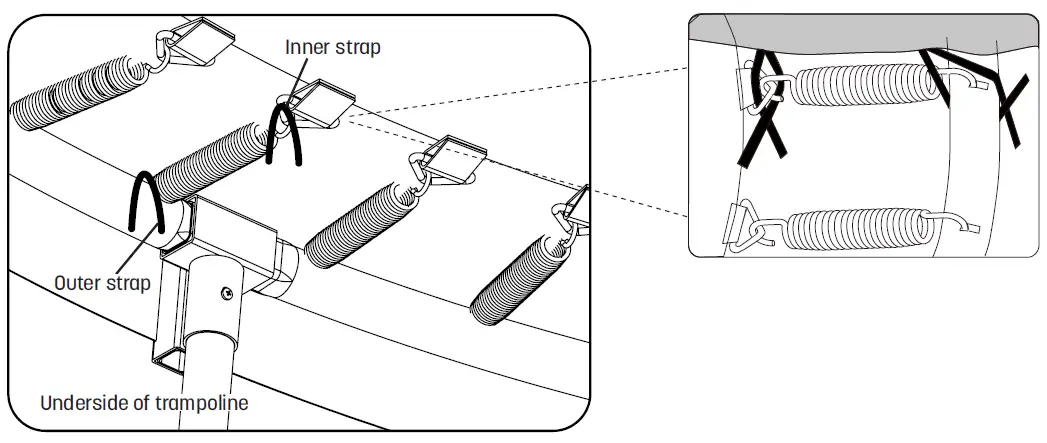 Inner strap

Outer strap

Underside of trampoline