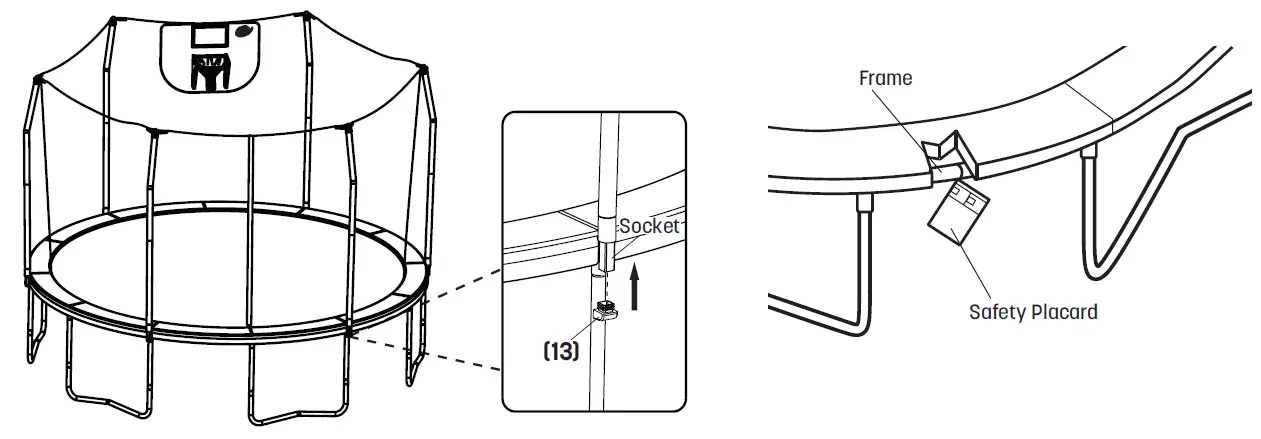 Socket
(13)
Frame
Safety Placard