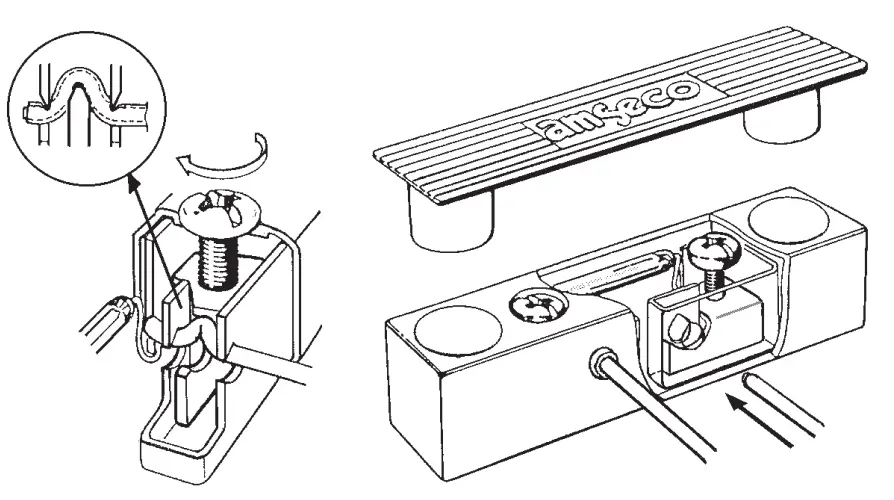 amseco