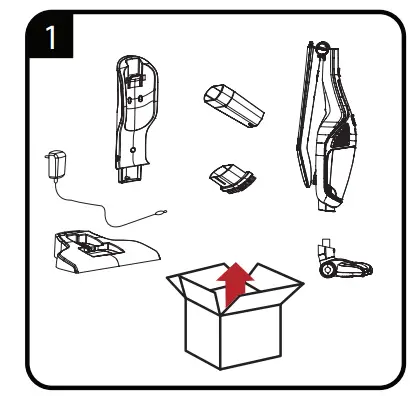 1