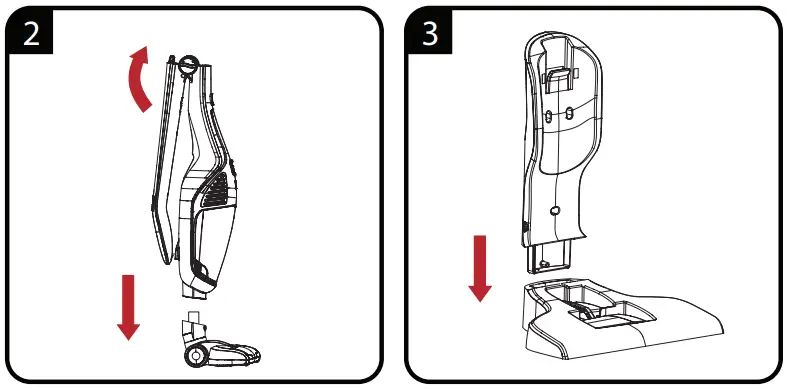 2

3