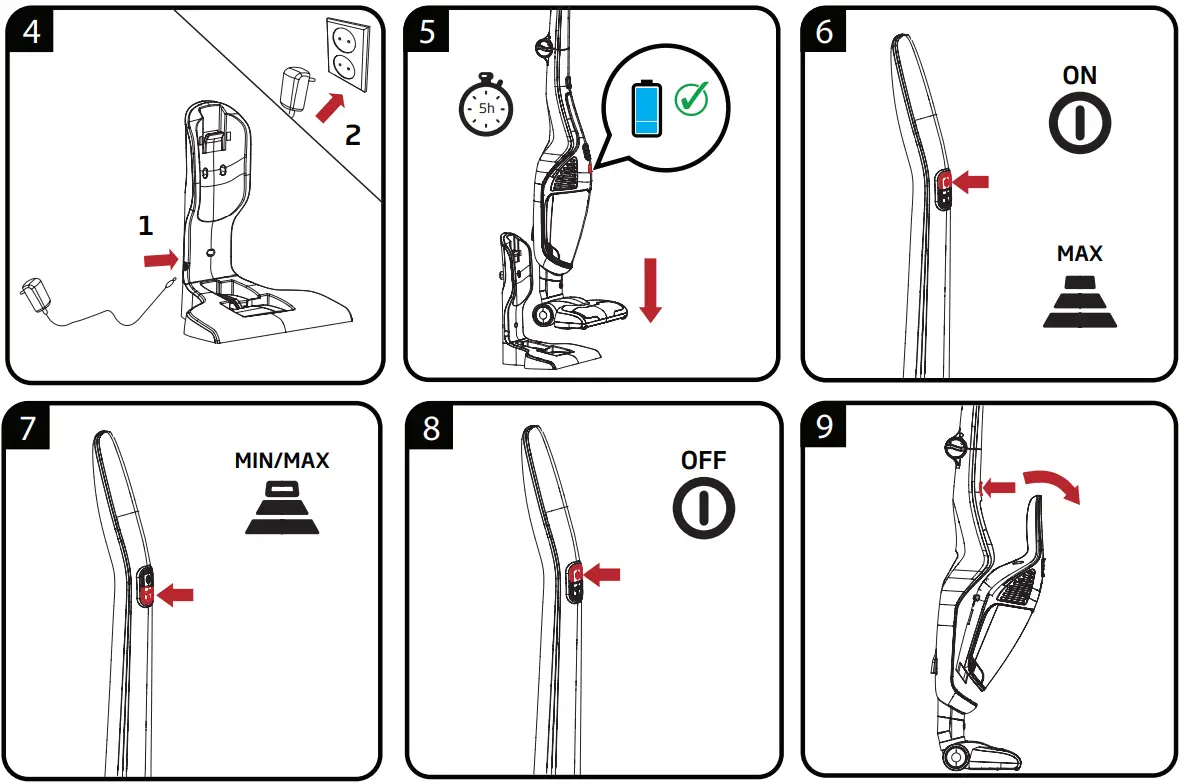 4

2

1

5

5h

6

ON

MAX

7

MIN/MAX

8

OFF

9