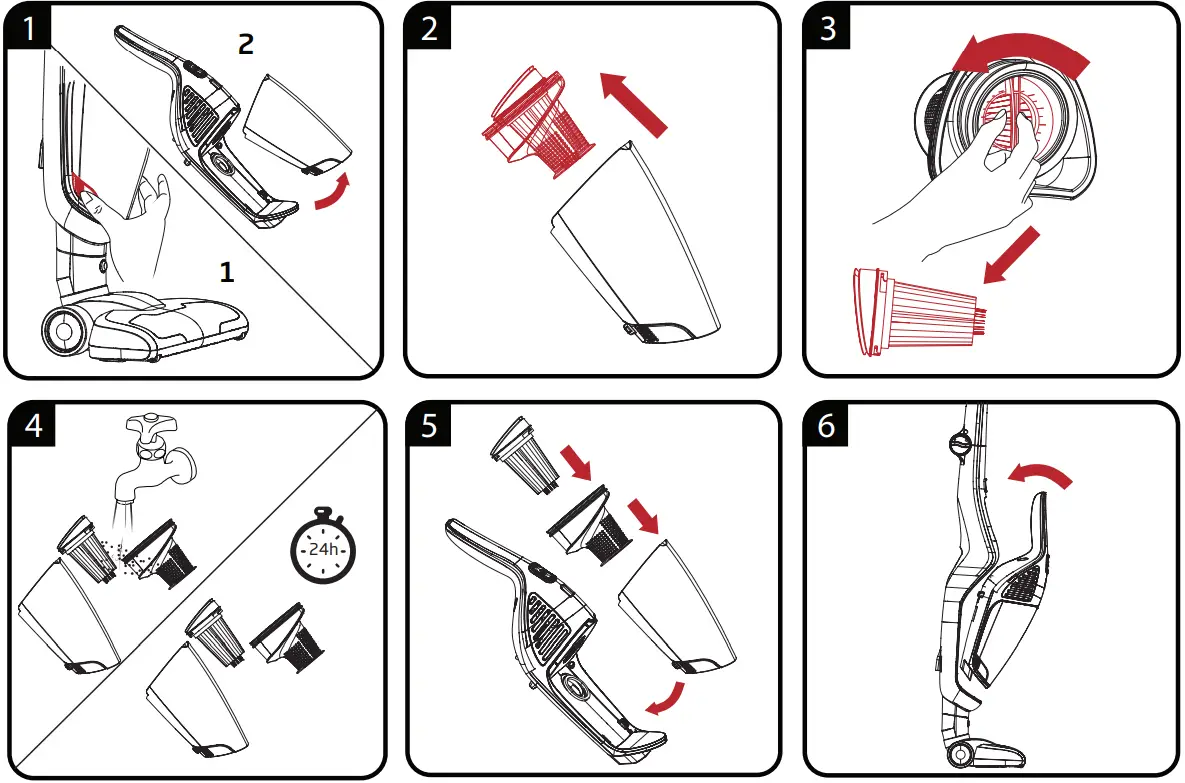 1
2
1
2
3
4
24h
5
6