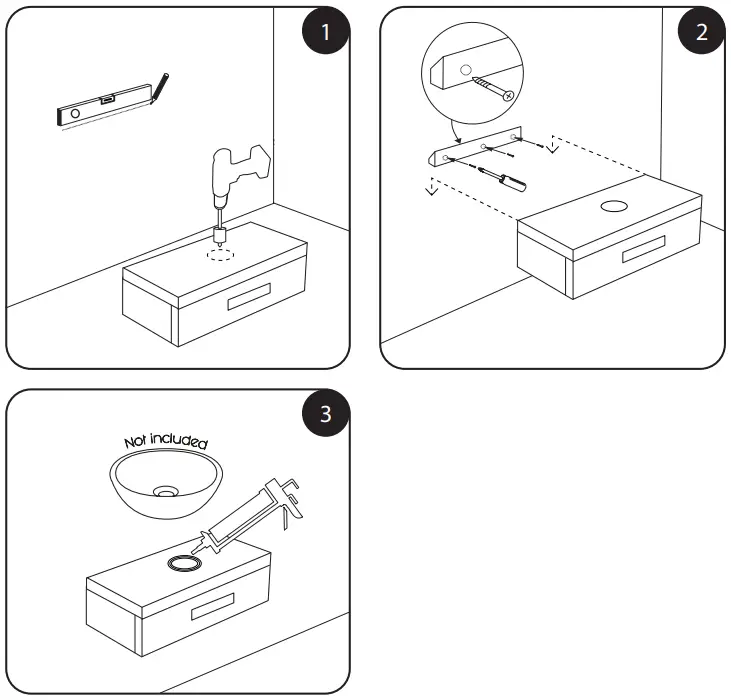 1

2

3

Not included