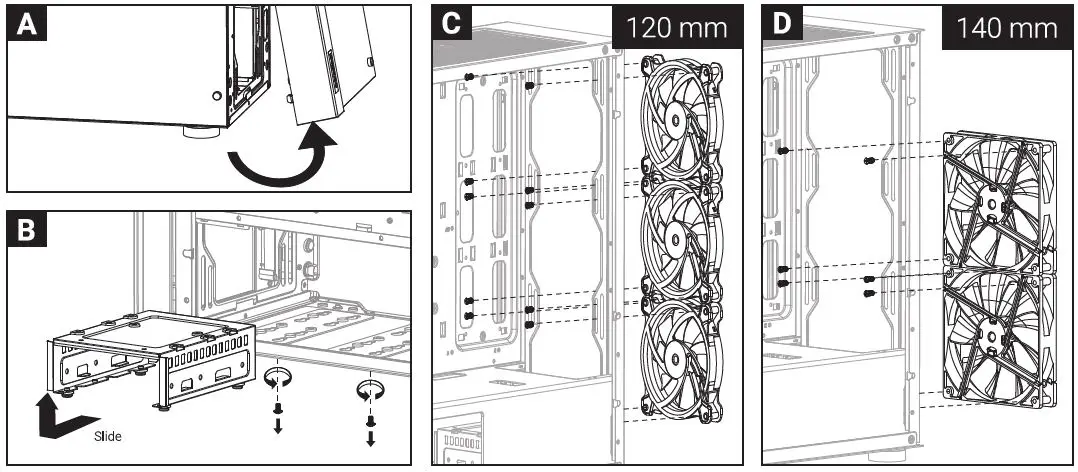 A

B

Slide

C

120 mm

D

140 mm