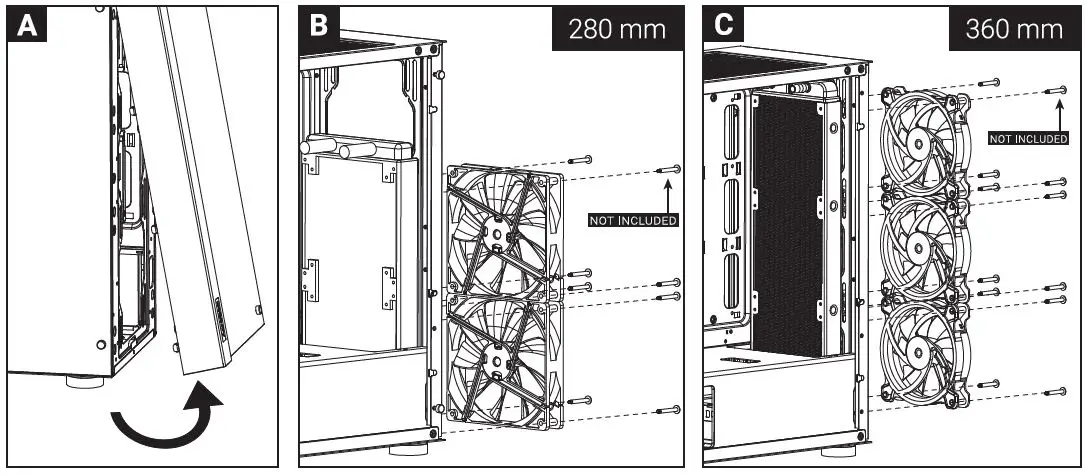 A

B

280 mm

NOT INCLUDED

C

360 mm

NOT INCLUDED