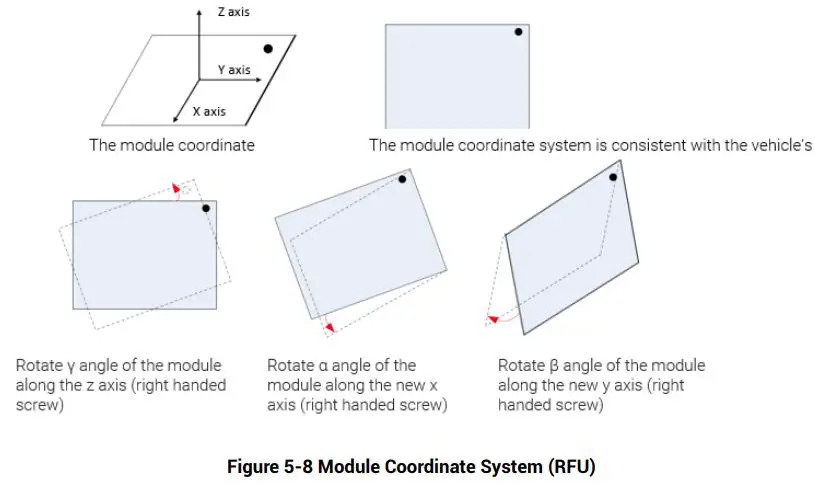 Z axis

Y axis

X axis

The module coordinate

The module coordinate system is consistent with the vehicle's

Rotate γ angle of the module along the z axis (right handed screw)

Rotate α angle of the module along the new x axis (right handed screw)

Rotate β angle of the module along the new y axis (right handed screw)

Figure 5-8 Module Coordinate System (RFU)