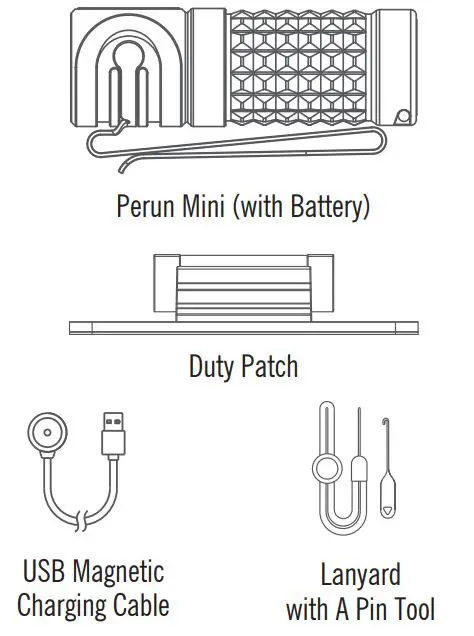 Perun Mini (with Battery)

Duty Patch

USB Magnetic Charging Cable

Lanyard with A Pin Tool