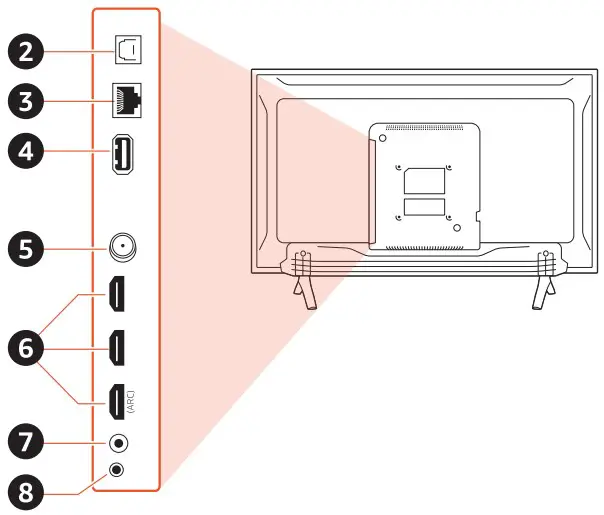 2
3
4
5
6
(ARC)
7
8