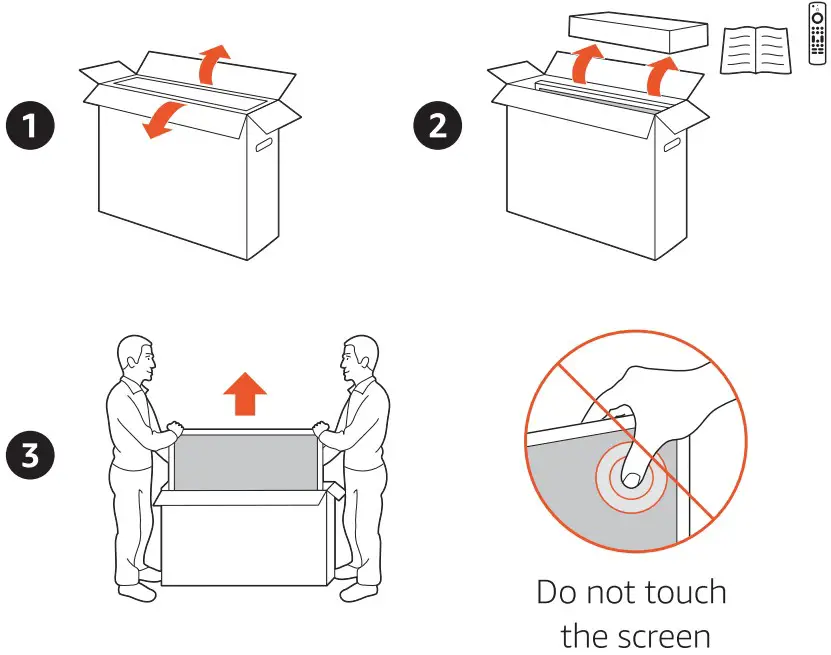 1

2

3

Do not touch the screen