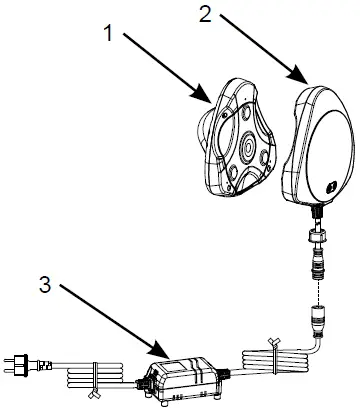 1

2

3