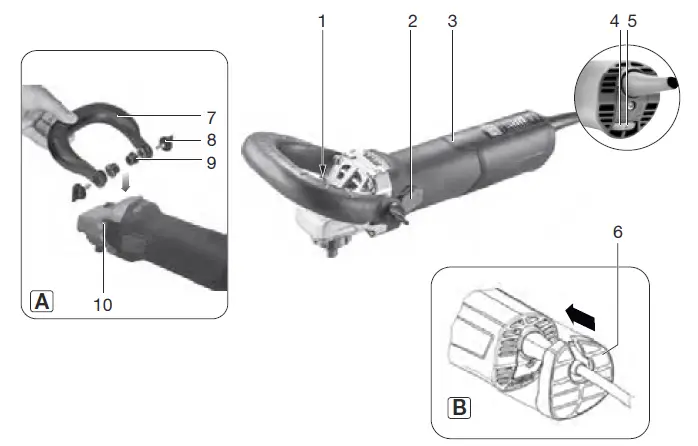 1
2
3
4
5
7
8
9
10
A
6
B