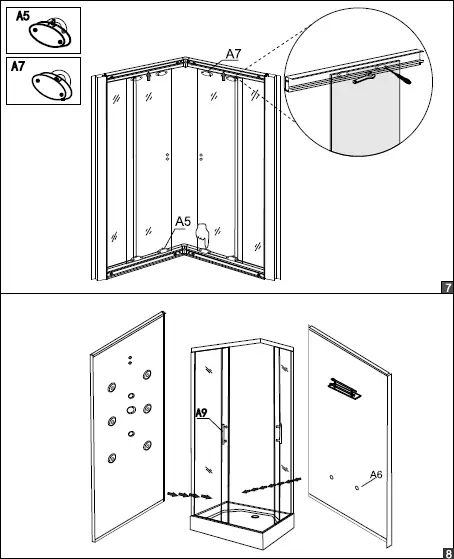 A5

A7

A7

A5

7

A9

A6

8