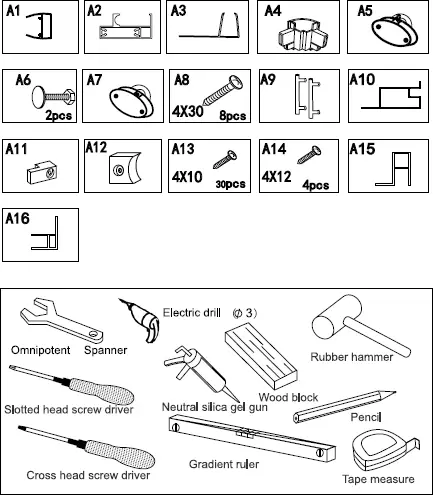 A1

A2

A3

A4

A5

A6
2pcs

A7

A8
4X30 8pcs

A9

A10

A11

A12

A13
4X10 30pcs

A14
4X12 4pcs

A15

A16

Omnipotent Spanner

Electric drill ($\phi$ 3)

Rubber hammer

Slotted head screw driver

Neutral silica gel gun

Wood block

Pencil

Cross head screw driver

Gradient ruler

Tape measure