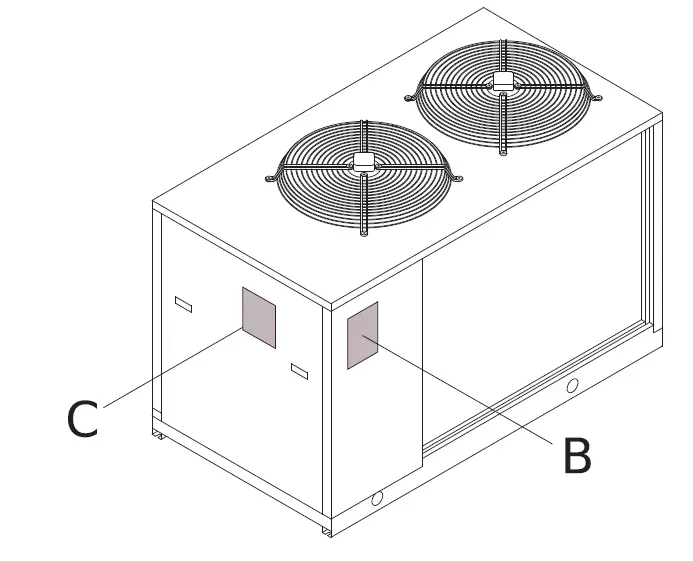 C
B