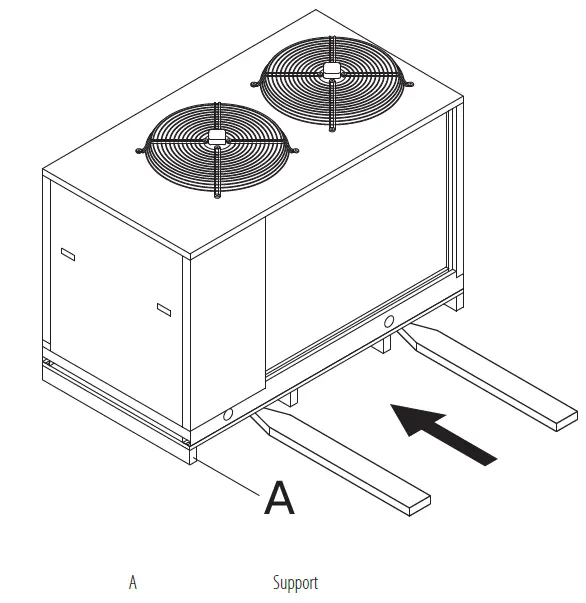 A

A Support