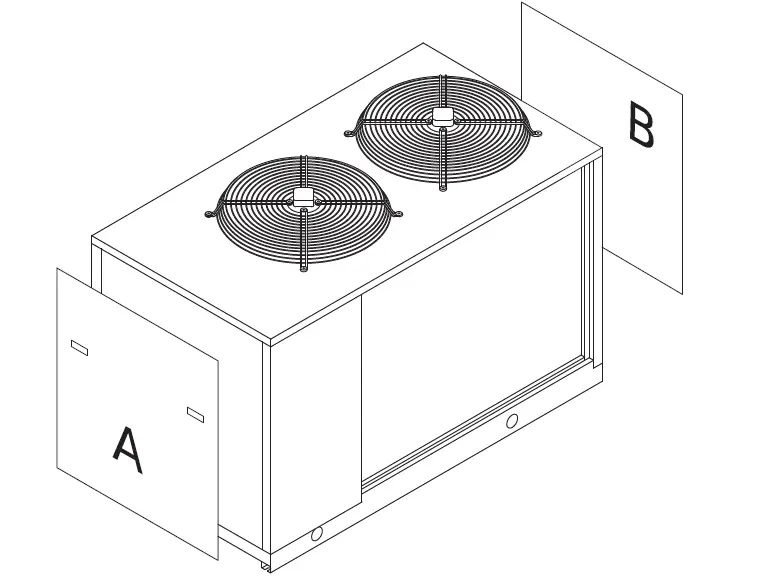 B

A