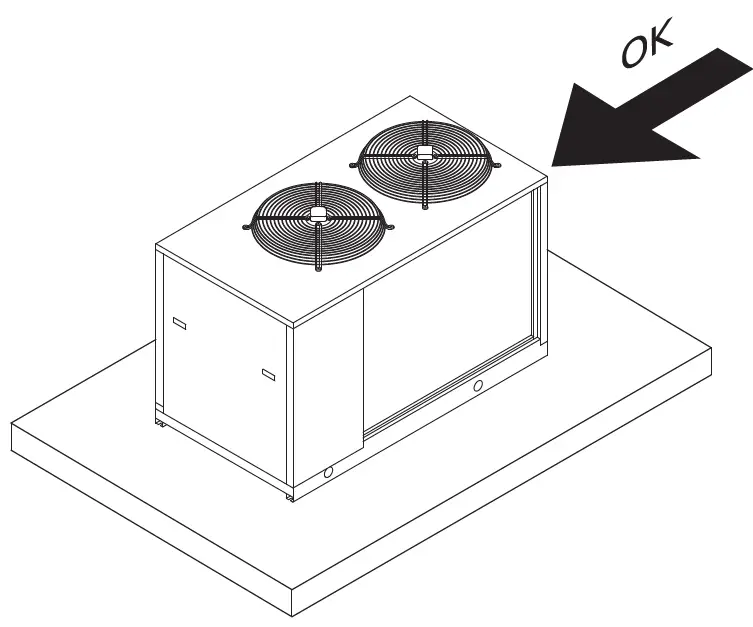 OK