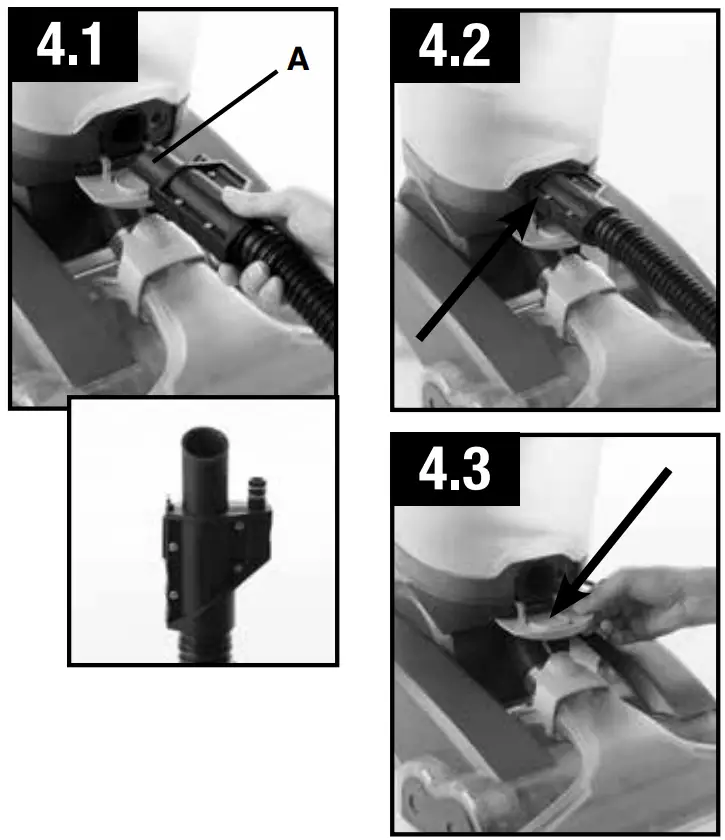 4.1

A

4.2

4.3