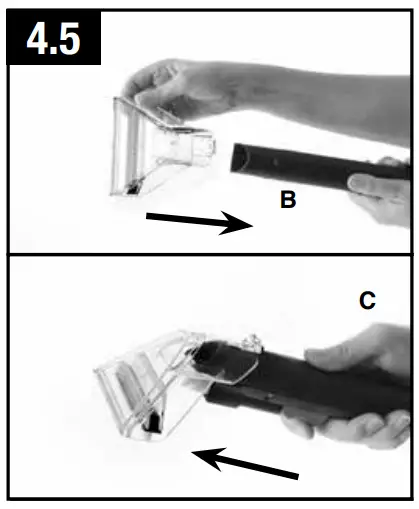 4.5

B

C