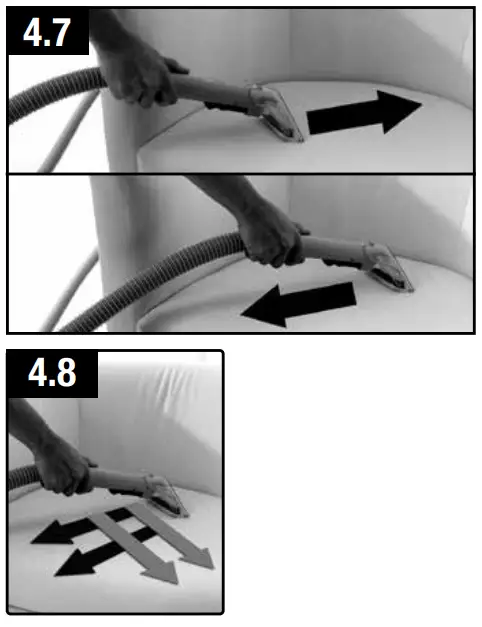 4.7

4.8