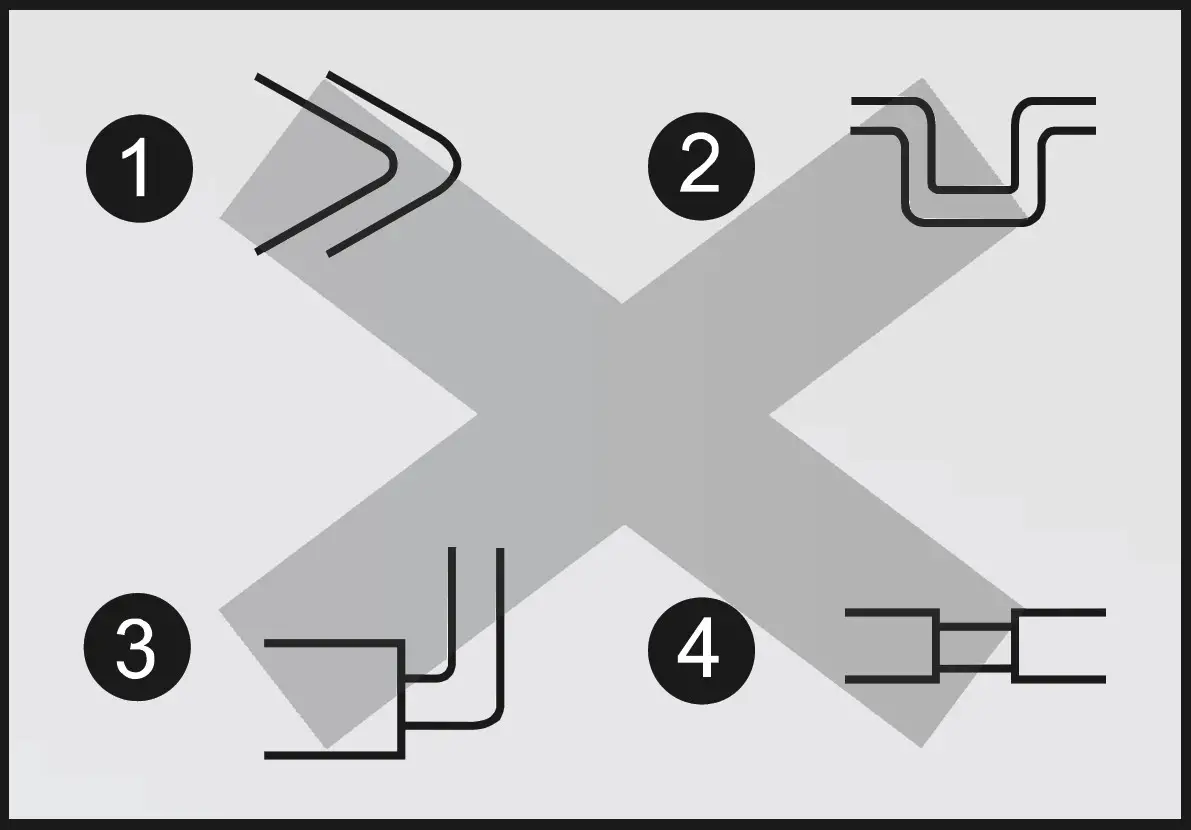 1

2

3

4