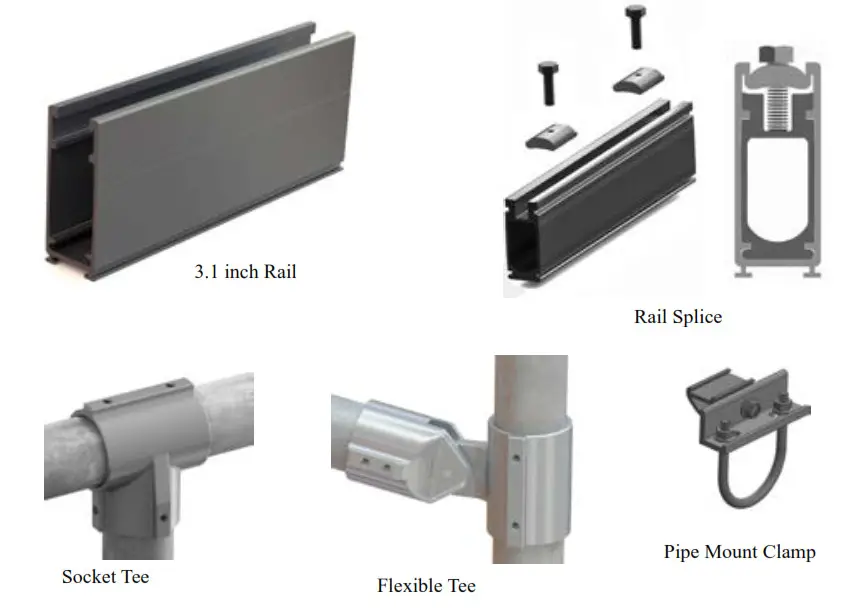 3.1 inch Rail

Rail Splice

Socket Tee

Flexible Tee

Pipe Mount Clamp